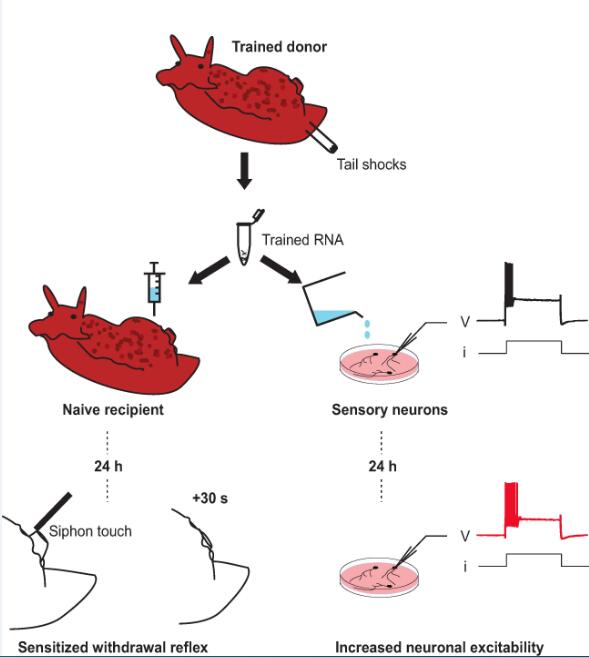 Trained donor

Tail shocks

Trained RNA

V

i

Naive recipient

Sensory neurons

24 h

24 h

+30 s

Siphon touch

V

i

Sensitized withdrawal reflex

Increased neuronal excitability