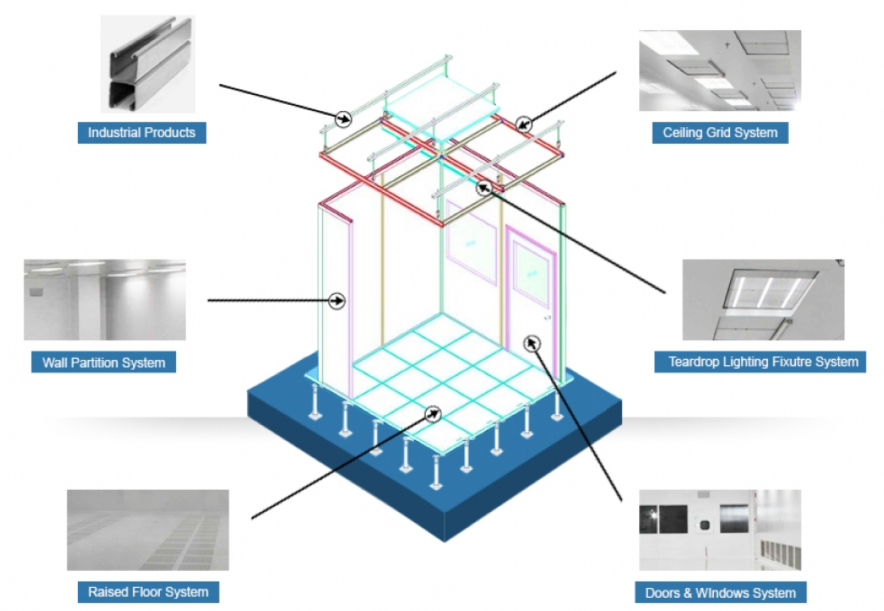 Industrial Products

Ceiling Grid System

Wall Partition System

Teardrop Lighting Fixutre System

Raised Floor System

Doors & WIndows System